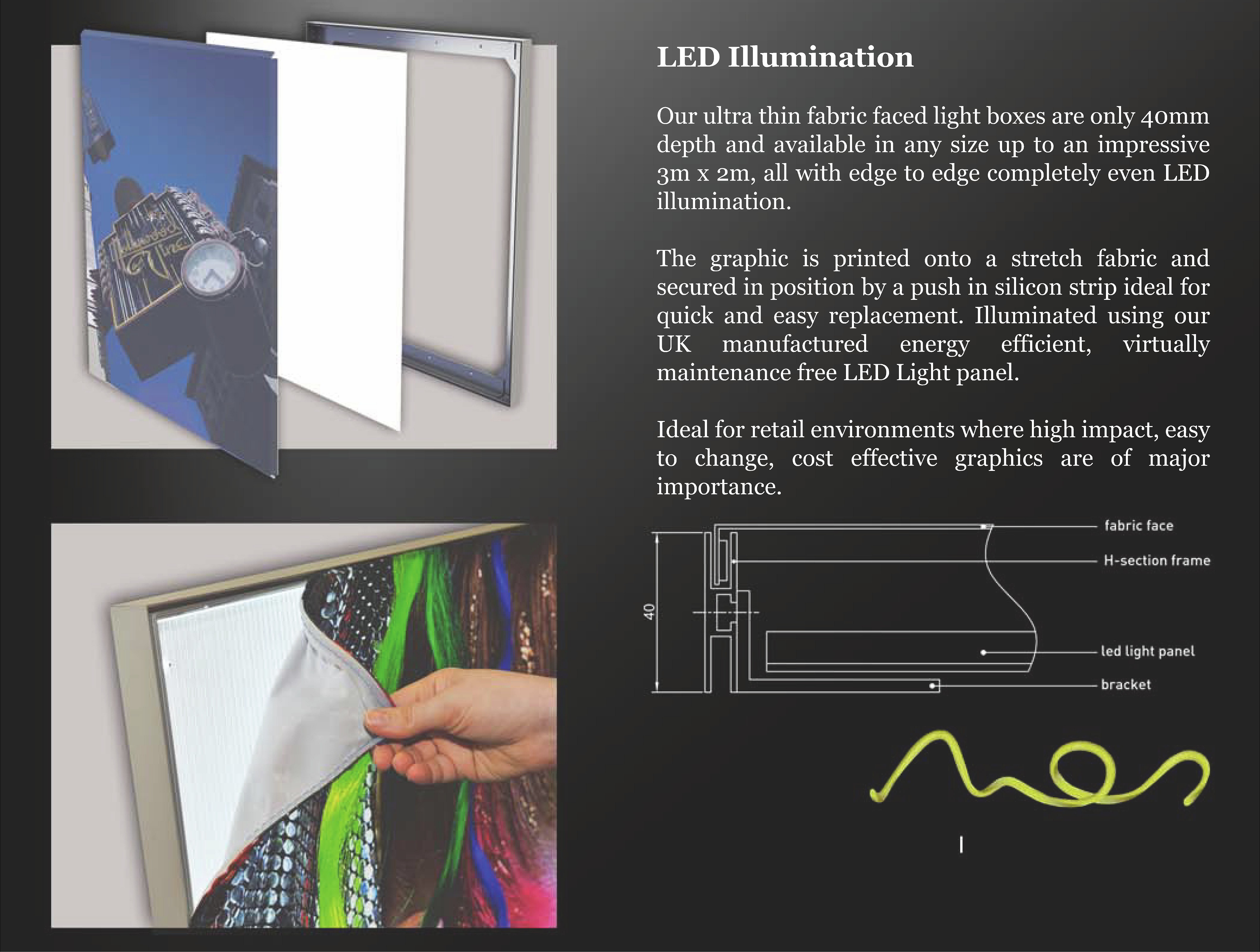 LED Illumination

Our ultra thin fabric faced light boxes are only 40mm depth and available in any size up to an impressive 3m x 2m, all with edge to edge completely even LED illumination.

The graphic is printed onto a stretch fabric and secured in position by a push in silicon strip ideal for quick and easy replacement. Illuminated using our UK manufactured energy efficient, virtually maintenance free LED Light panel.

Ideal for retail environments where high impact, easy to change, cost effective graphics are of major importance.

40

fabric face

H-section frame

led light panel

bracket

I